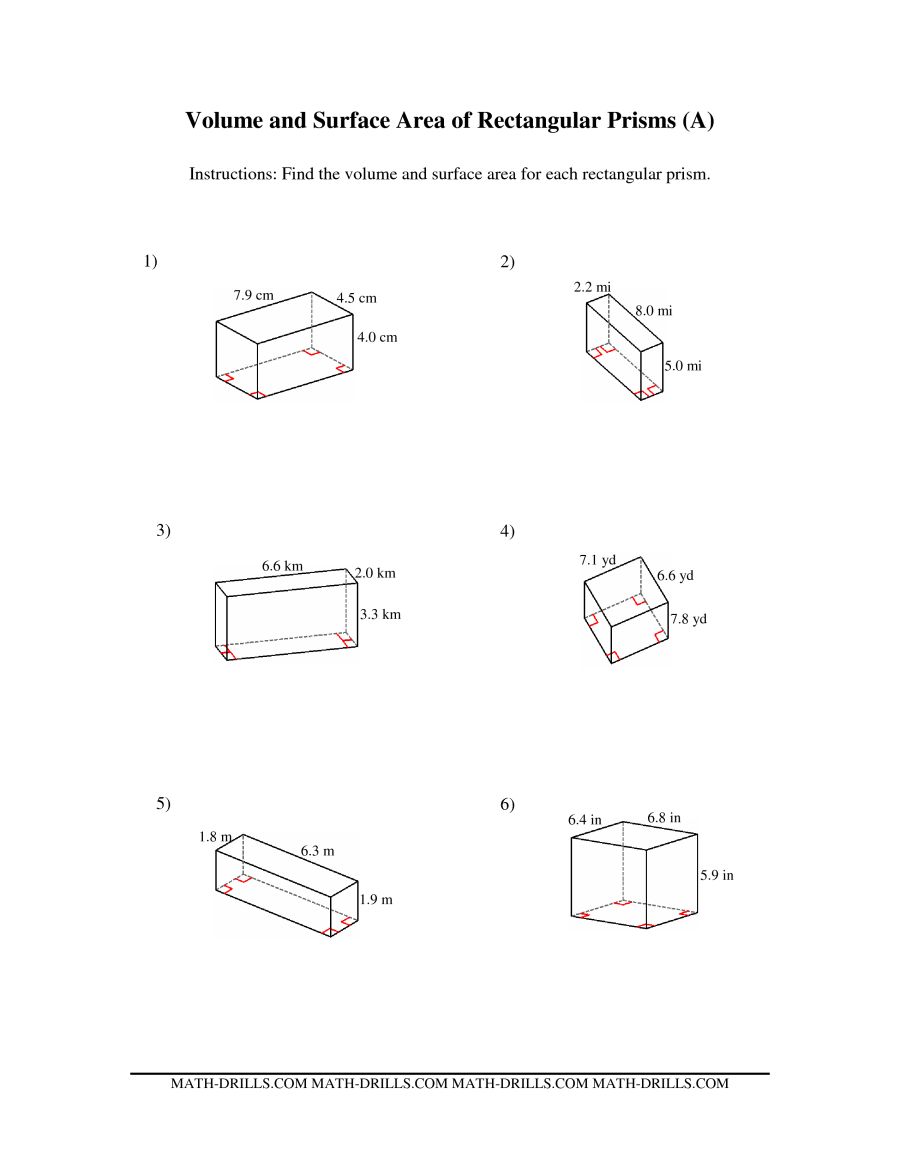 Volume and Surface Area of Rectangular Prisms (A)

Instructions: Find the volume and surface area for each rectangular prism.

1)

7.9 cm
4.5 cm
4.0 cm

2)

2.2 mi
8.0 mi
5.0 mi

3)

6.6 km
2.0 km
3.3 km

4)

7.1 yd
6.6 yd
7.8 yd

5)

1.8 m
6.3 m
1.9 m

6)

6.4 in
6.8 in
5.9 in

MATH-DRILLS.COM MATH-DRILLS.COM MATH-DRILLS.COM MATH-DRILLS.COM