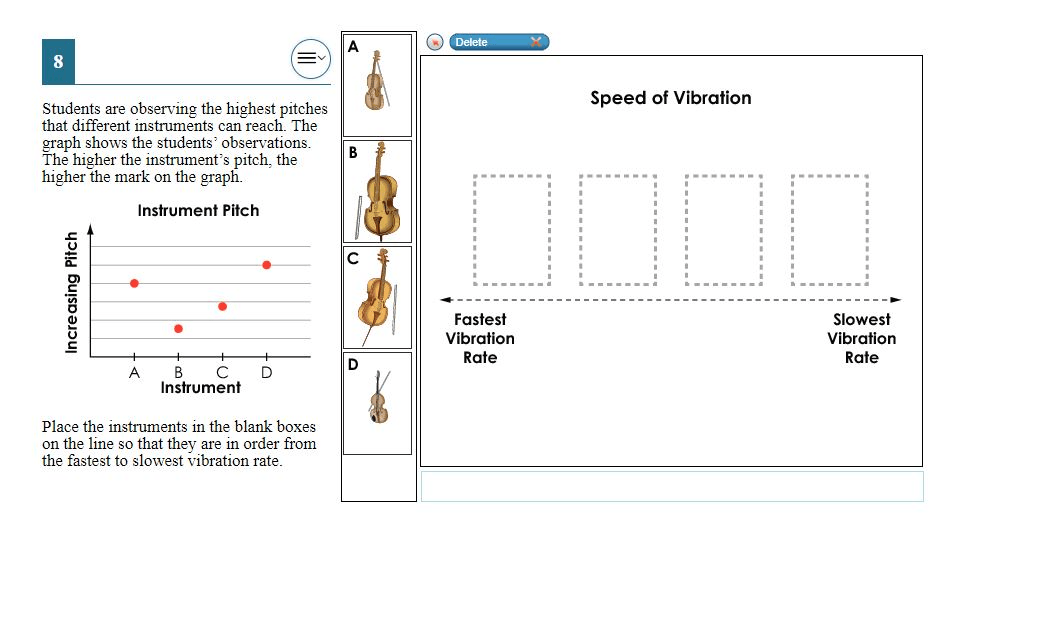 8

Students are observing the highest pitches that different instruments can reach. The graph shows the students' observations. The higher the instrument's pitch, the higher the mark on the graph.

Instrument Pitch

Increasing Pitch

A B C D
Instrument

Place the instruments in the blank boxes on the line so that they are in order from the fastest to slowest vibration rate.

A
B
C
D

Delete

Speed of Vibration

Fastest Vibration Rate

Slowest Vibration Rate