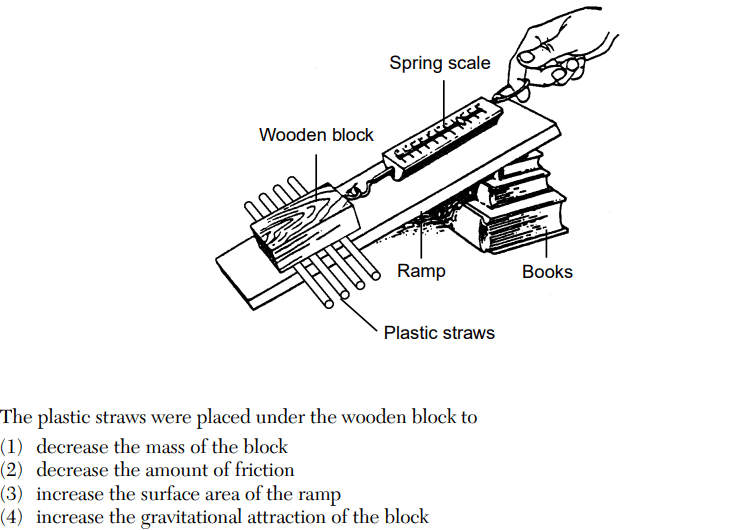 Spring scale

Wooden block

Ramp

Books

Plastic straws

The plastic straws were placed under the wooden block to
(1) decrease the mass of the block
(2) decrease the amount of friction
(3) increase the surface area of the ramp
(4) increase the gravitational attraction of the block