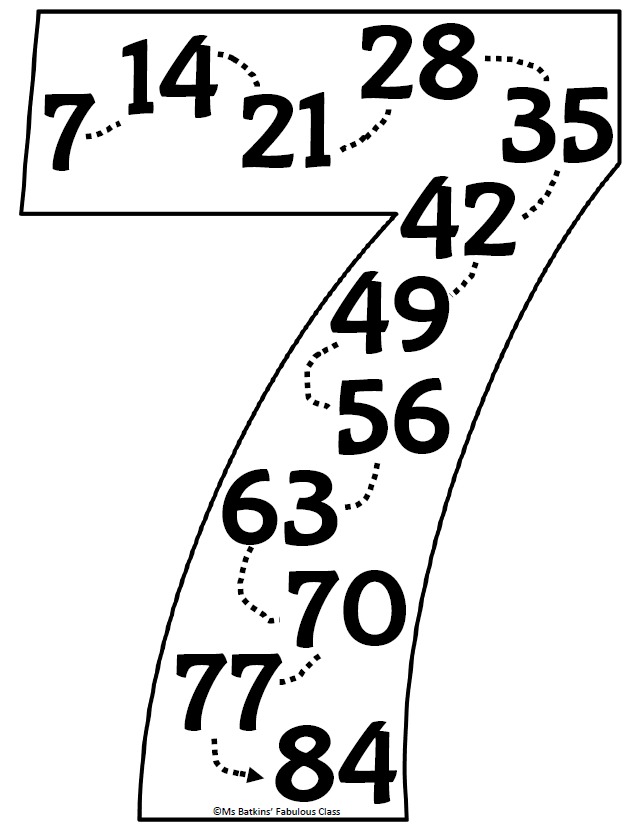 7 14 21 28 35

42

49

56

63

70

77

84

©Ms Batkins' Fabulous Class