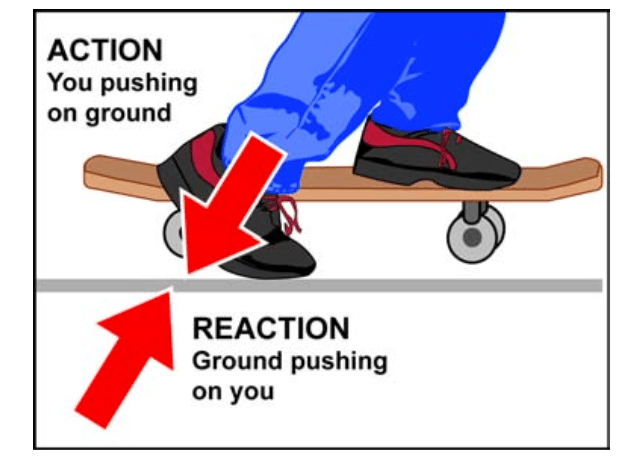 ACTION
You pushing on ground

REACTION
Ground pushing on you