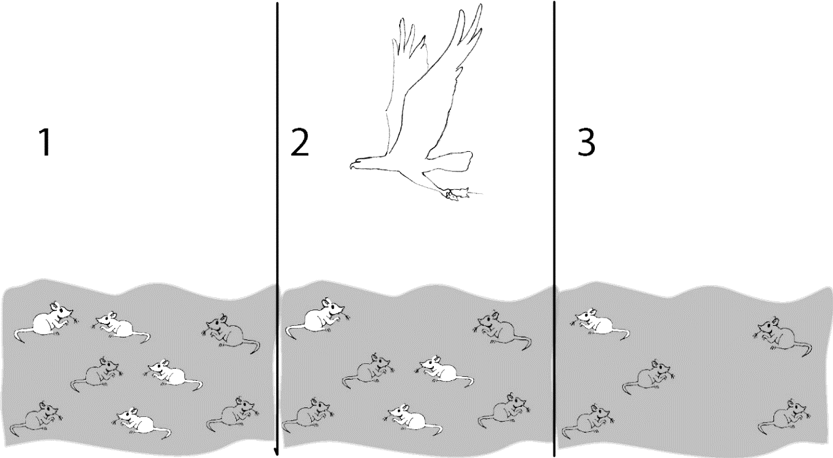 1

2

3