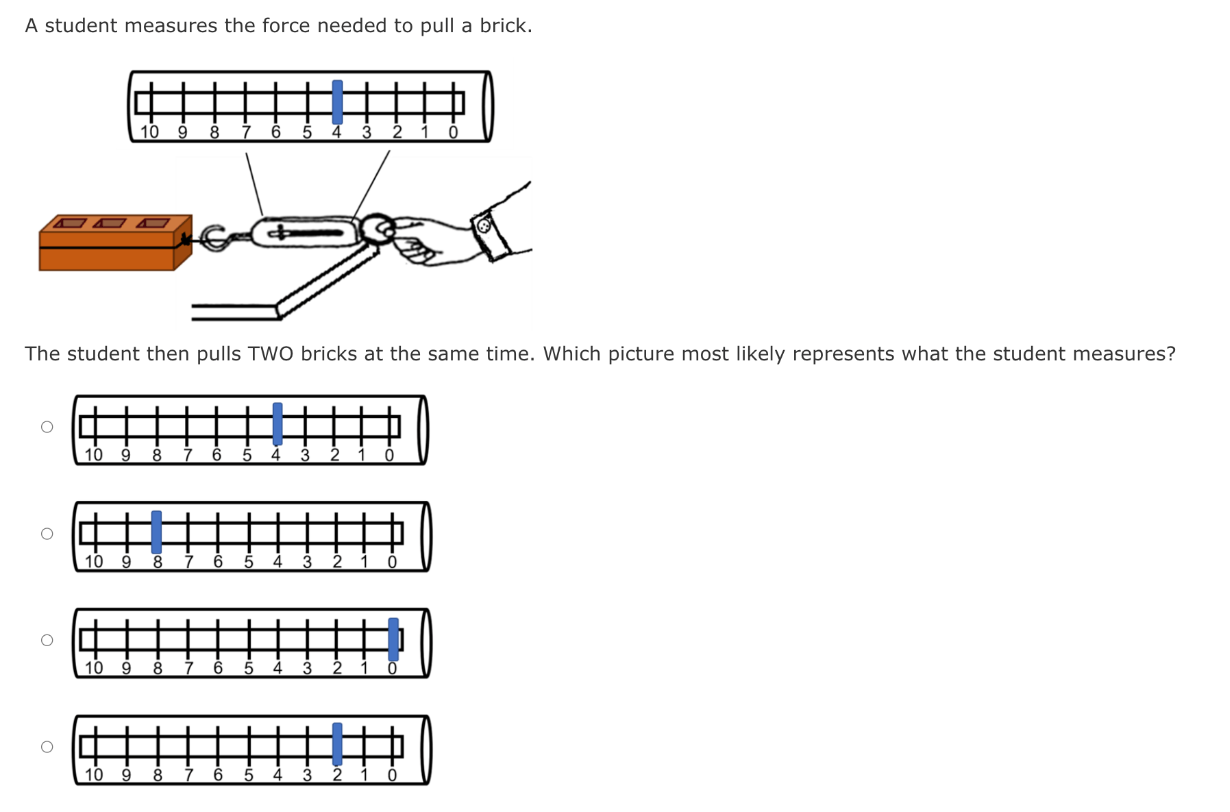 A student measures the force needed to pull a brick.

10 9 8 7 6 5 4 3 2 1 0

The student then pulls TWO bricks at the same time. Which picture most likely represents what the student measures?

10 9 8 7 6 5 4 3 2 1 0

10 9 8 7 6 5 4 3 2 1 0

10 9 8 7 6 5 4 3 2 1 0

10 9 8 7 6 5 4 3 2 1 0