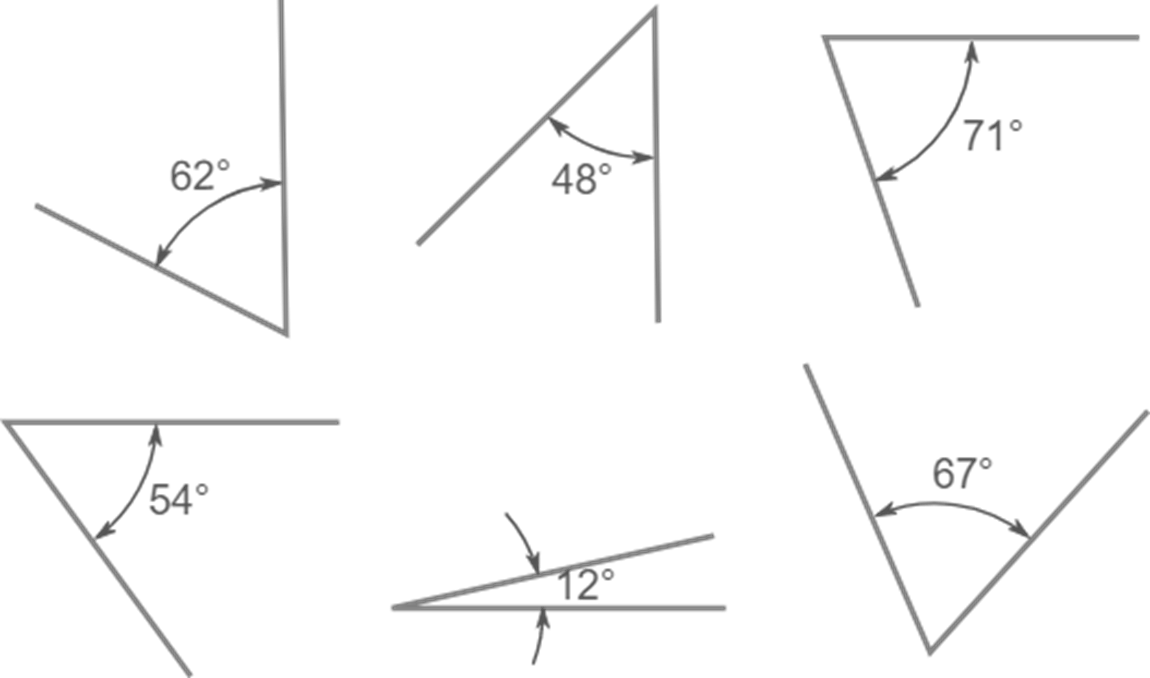 62°

48°

71°

54°

12°

67°