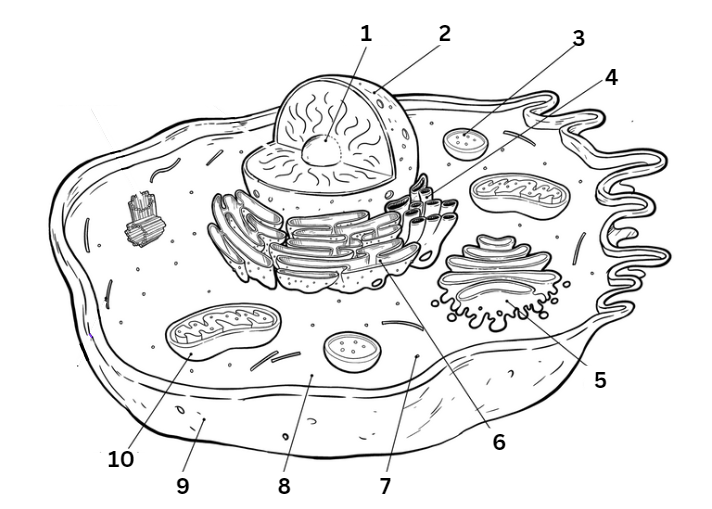 1
2
3
4
5
6
7
8
9
10