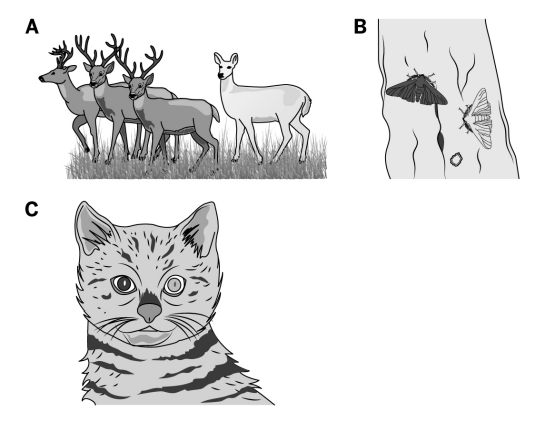 A

B

C