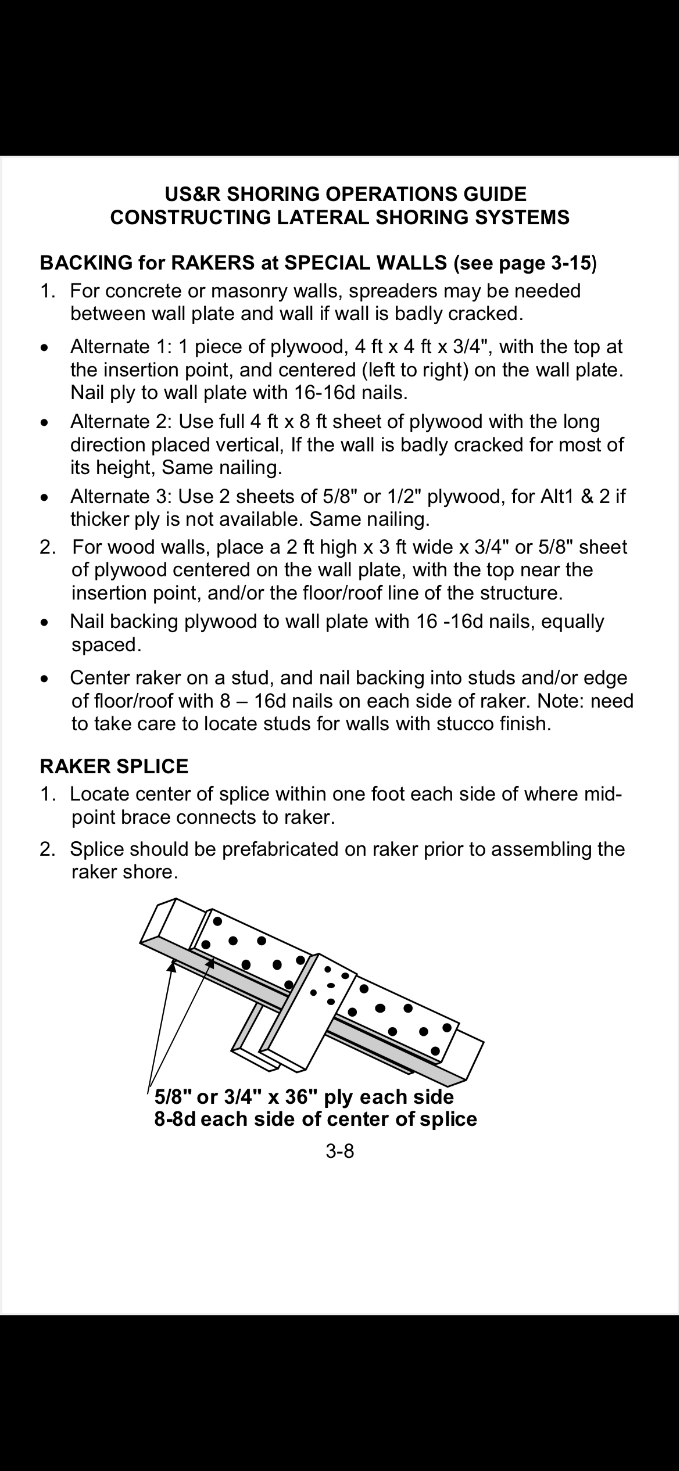 US&R SHORING OPERATIONS GUIDE
CONSTRUCTING LATERAL SHORING SYSTEMS

BACKING for RAKERS at SPECIAL WALLS (see page 3-15)

1. For concrete or masonry walls, spreaders may be needed between wall plate and wall if wall is badly cracked.

• Alternate 1: 1 piece of plywood, 4 ft x 4 ft x 3/4", with the top at the insertion point, and centered (left to right) on the wall plate. Nail ply to wall plate with 16-16d nails.

• Alternate 2: Use full 4 ft x 8 ft sheet of plywood with the long direction placed vertical, If the wall is badly cracked for most of its height, Same nailing.

• Alternate 3: Use 2 sheets of 5/8" or 1/2" plywood, for Alt1 & 2 if thicker ply is not available. Same nailing.

2. For wood walls, place a 2 ft high x 3 ft wide x 3/4" or 5/8" sheet of plywood centered on the wall plate, with the top near the insertion point, and/or the floor/roof line of the structure.

• Nail backing plywood to wall plate with 16 -16d nails, equally spaced.

• Center raker on a stud, and nail backing into studs and/or edge of floor/roof with 8 – 16d nails on each side of raker. Note: need to take care to locate studs for walls with stucco finish.

RAKER SPLICE

1. Locate center of splice within one foot each side of where mid-point brace connects to raker.

2. Splice should be prefabricated on raker prior to assembling the raker shore.

5/8" or 3/4" x 36" ply each side
8-8d each side of center of splice

3-8