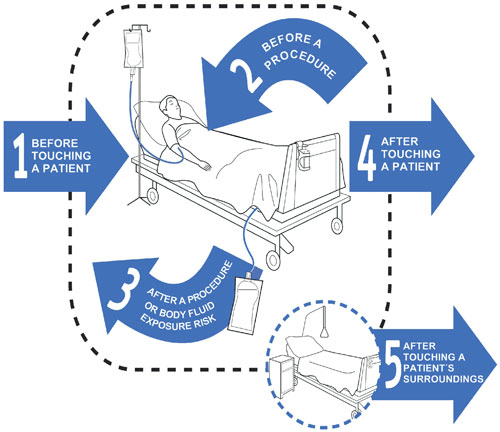 1 BEFORE TOUCHING A PATIENT

2 BEFORE A PROCEDURE

3 AFTER A PROCEDURE OR BODY FLUID EXPOSURE RISK

4 AFTER TOUCHING A PATIENT

5 AFTER TOUCHING A PATIENT´S SURROUNDINGS