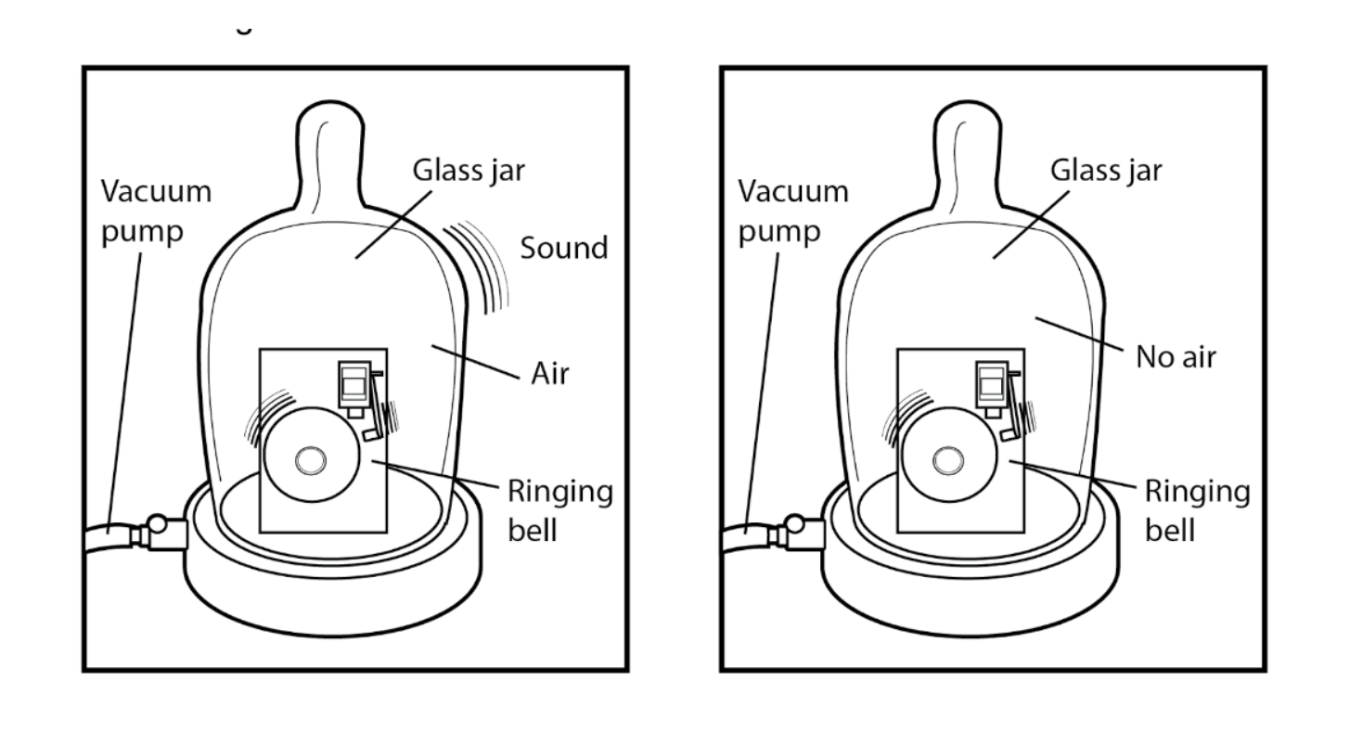 Vacuum pump

Glass jar

Sound

Air

Ringing bell

Vacuum pump

Glass jar

No air

Ringing bell