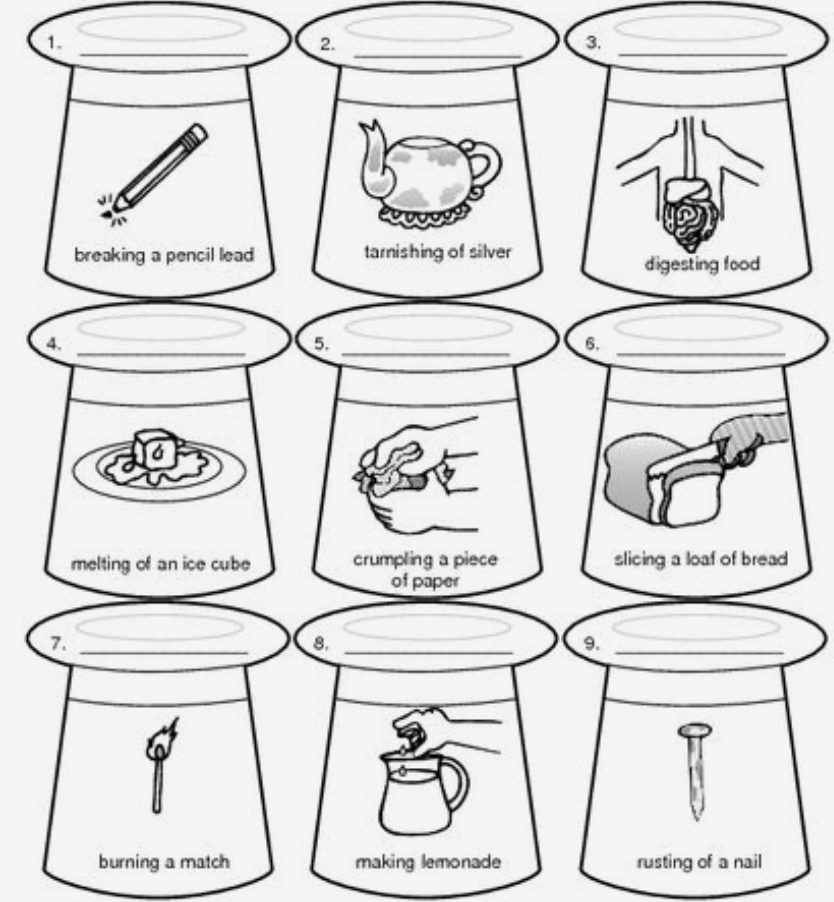 1. ____________

breaking a pencil lead

2. ____________

tarnishing of silver

3. ____________

digesting food

4. ____________

melting of an ice cube

5. ____________

crumpling a piece of paper

6. ____________

slicing a loaf of bread

7. ____________

burning a match

8. ____________

making lemonade

9. ____________

rusting of a nail