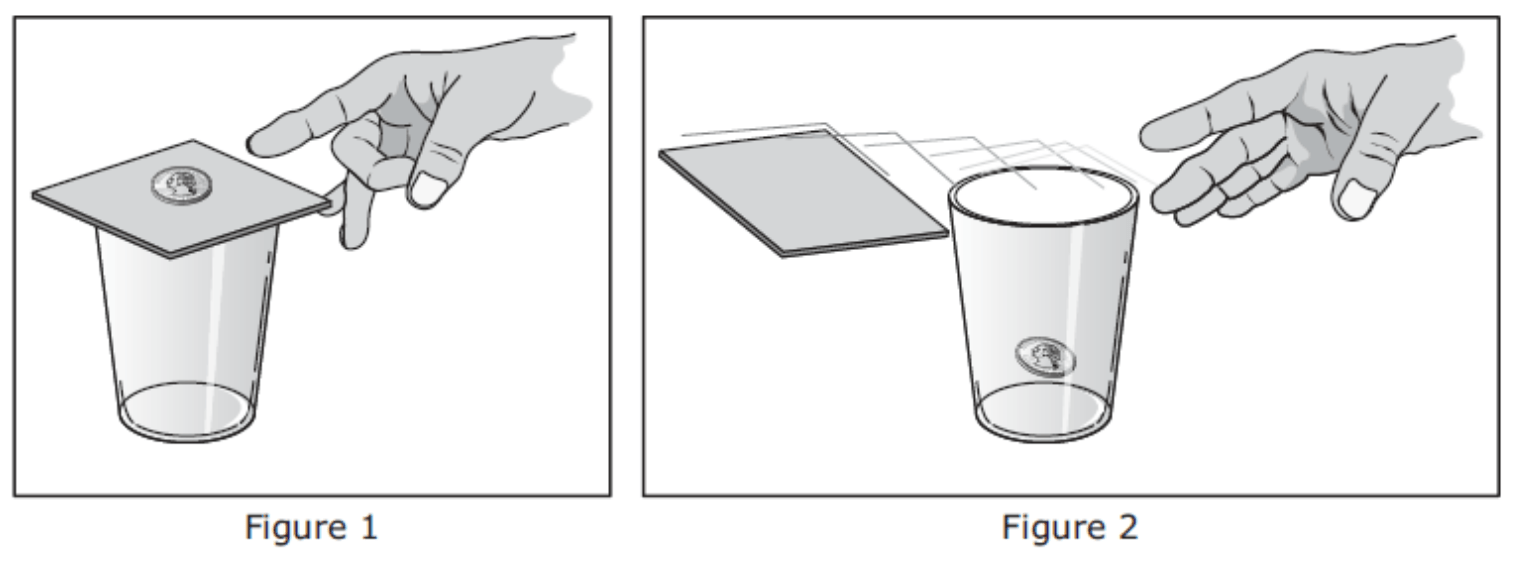 Figure 1

Figure 2