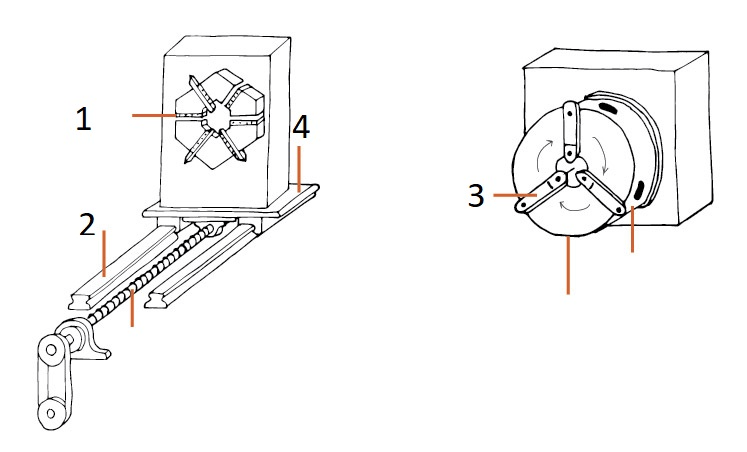 1
4
2
3