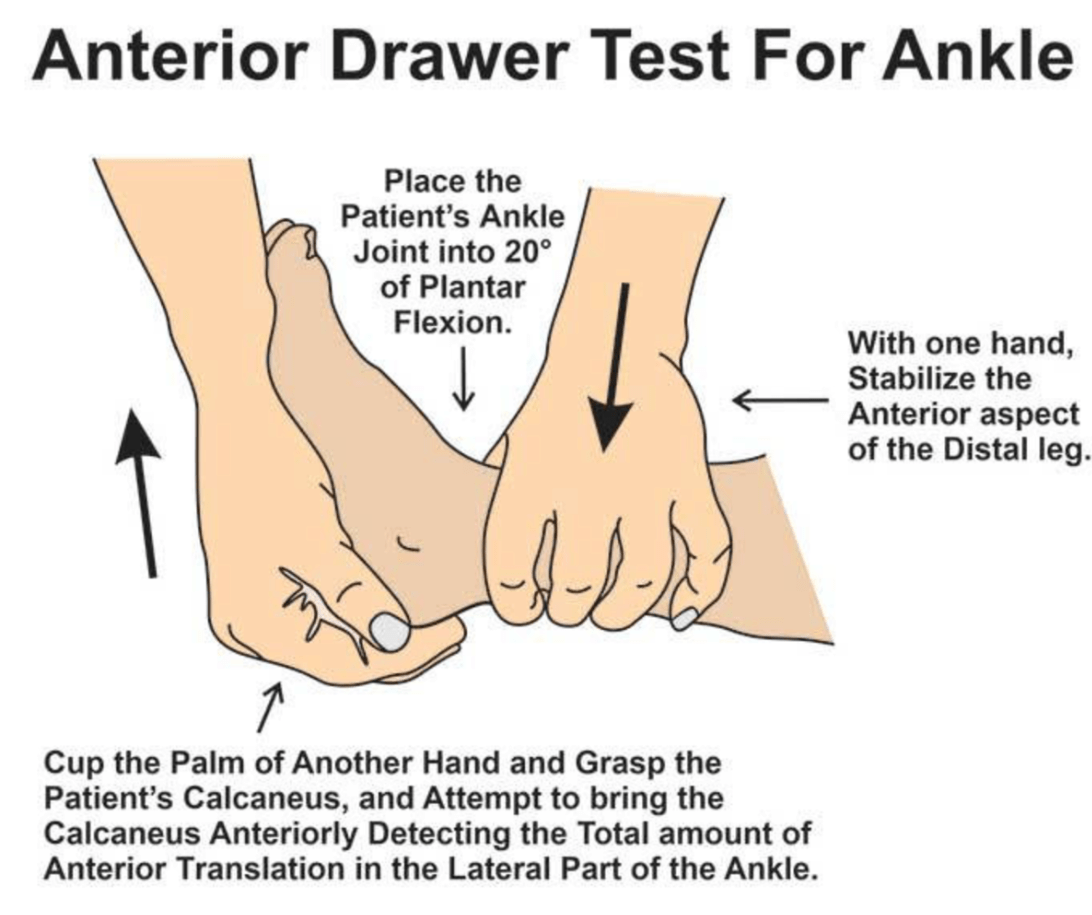 Anterior Drawer Test For Ankle

Place the Patient's Ankle Joint into 20° of Plantar Flexion.

With one hand, Stabilize the Anterior aspect of the Distal leg.

Cup the Palm of Another Hand and Grasp the Patient's Calcaneus, and Attempt to bring the Calcaneus Anteriorly Detecting the Total amount of Anterior Translation in the Lateral Part of the Ankle.