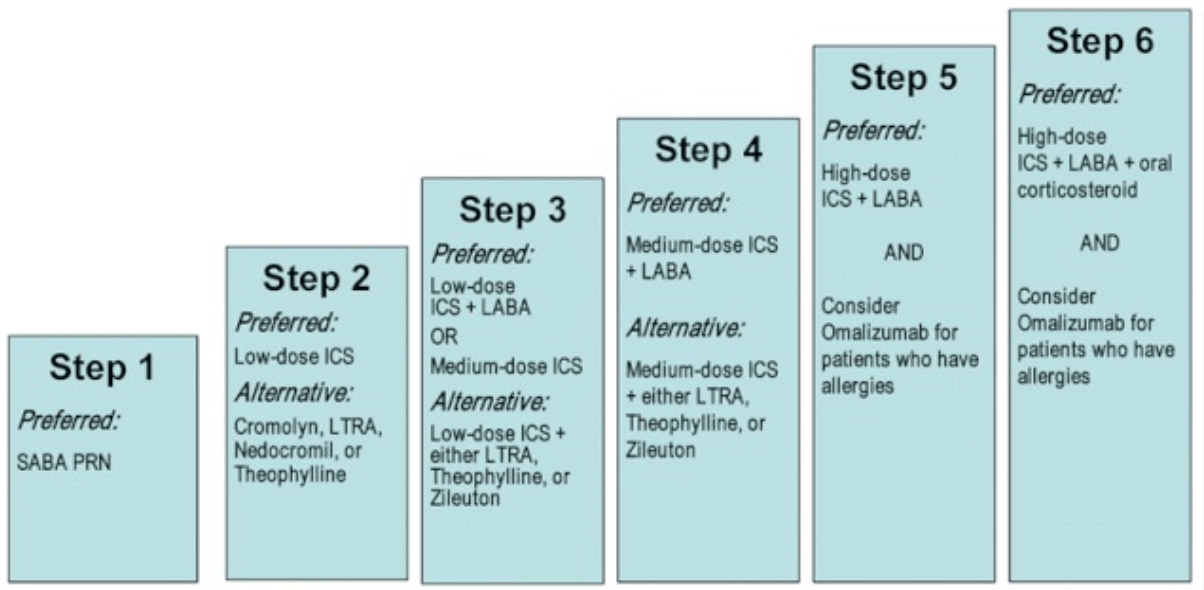 Step 1

Preferred:

SABA PRN

Step 2

Preferred:

Low-dose ICS

Alternative:

Cromolyn, LTRA, Nedocromil, or Theophylline

Step 3

Preferred:

Low-dose ICS + LABA

OR

Medium-dose ICS

Alternative:

Low-dose ICS + either LTRA, Theophylline, or Zileuton

Step 4

Preferred:

Medium-dose ICS + LABA

Alternative:

Medium-dose ICS + either LTRA, Theophylline, or Zileuton

Step 5

Preferred:

High-dose ICS + LABA

AND

Consider Omalizumab for patients who have allergies

Step 6

Preferred:

High-dose ICS + LABA + oral corticosteroid

AND

Consider Omalizumab for patients who have allergies