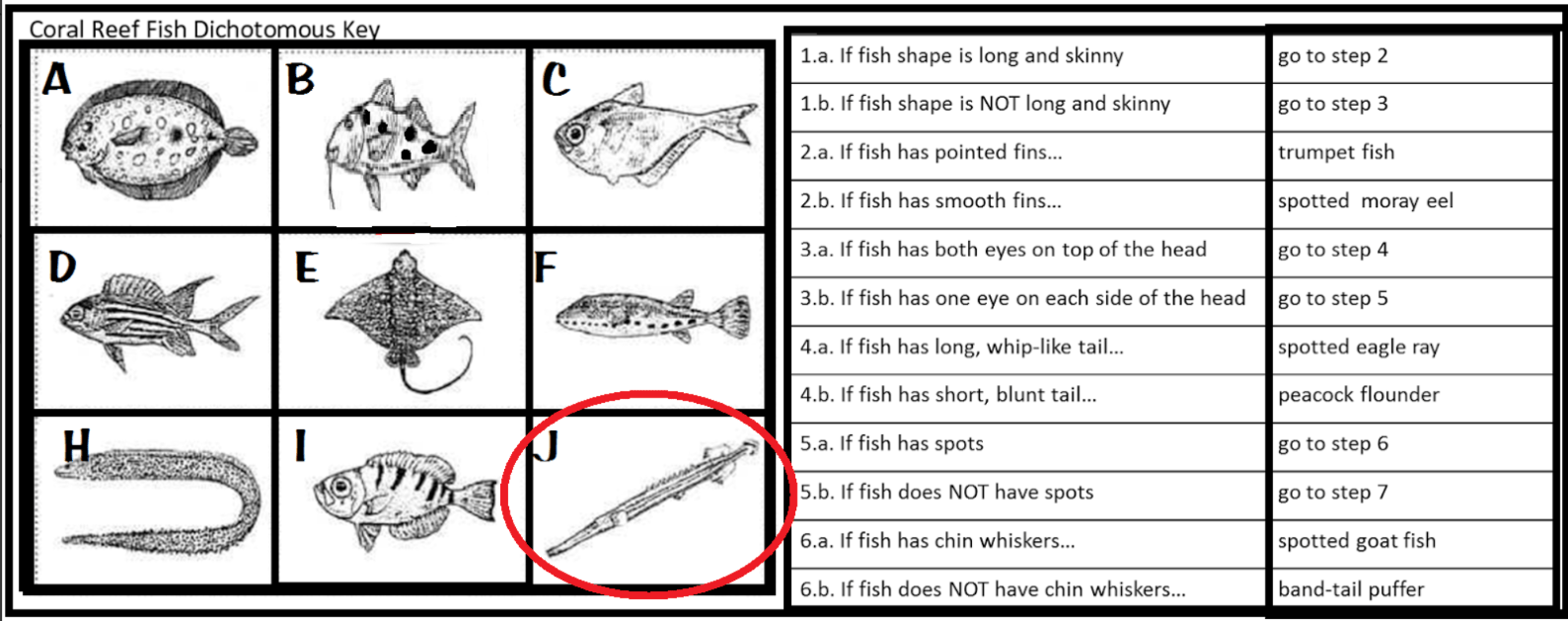 Coral Reef Fish Dichotomous Key

A B C
D E F
H I J

| | |
|---|---|
| 1.a. If fish shape is long and skinny | go to step 2 |
| 1.b. If fish shape is NOT long and skinny | go to step 3 |
| 2.a. If fish has pointed fins… | trumpet fish |
| 2.b. If fish has smooth fins… | spotted moray eel |
| 3.a. If fish has both eyes on top of the head | go to step 4 |
| 3.b. If fish has one eye on each side of the head | go to step 5 |
| 4.a. If fish has long, whip-like tail… | spotted eagle ray |
| 4.b. If fish has short, blunt tail… | peacock flounder |
| 5.a. If fish has spots | go to step 6 |
| 5.b. If fish does NOT have spots | go to step 7 |
| 6.a. If fish has chin whiskers… | spotted goat fish |
| 6.b. If fish does NOT have chin whiskers… | band-tail puffer |