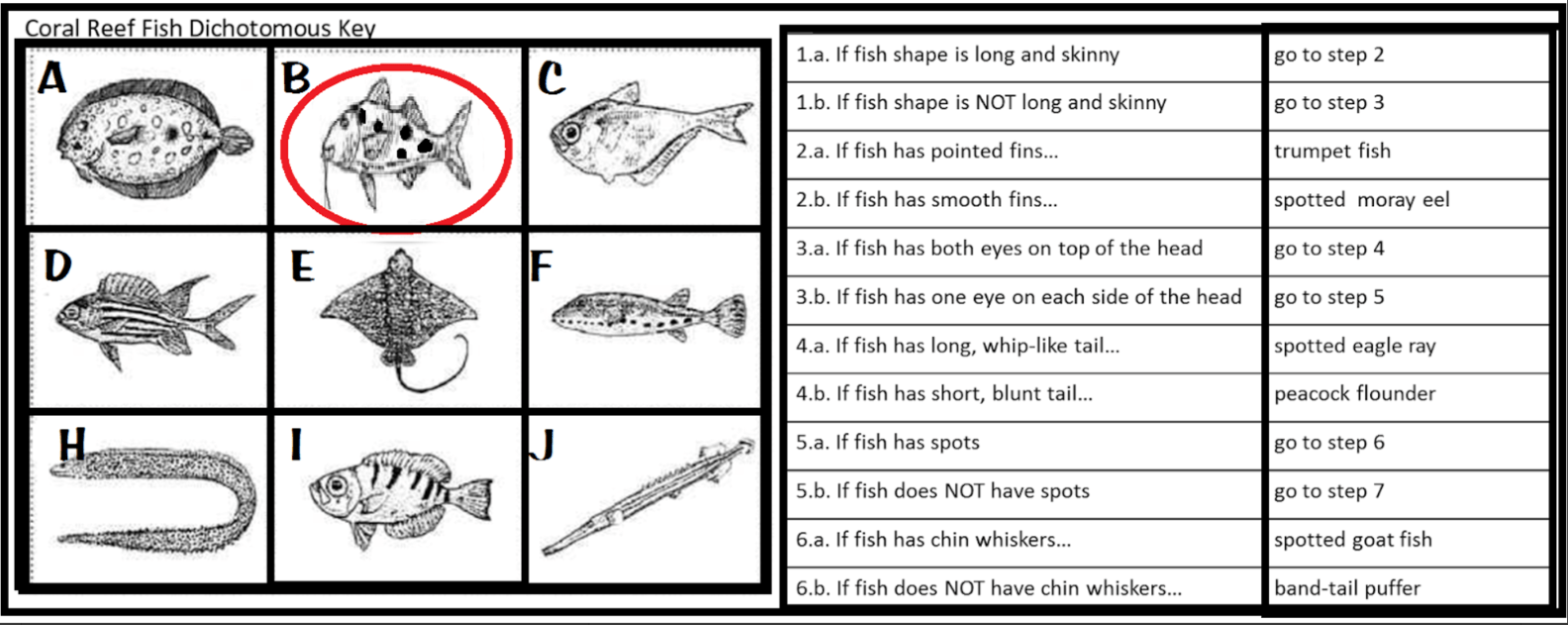 Coral Reef Fish Dichotomous Key

A
B
C
D
E
F
H
I
J

| | |
|---|---|
| 1.a. If fish shape is long and skinny | go to step 2 |
| 1.b. If fish shape is NOT long and skinny | go to step 3 |
| 2.a. If fish has pointed fins… | trumpet fish |
| 2.b. If fish has smooth fins… | spotted moray eel |
| 3.a. If fish has both eyes on top of the head | go to step 4 |
| 3.b. If fish has one eye on each side of the head | go to step 5 |
| 4.a. If fish has long, whip-like tail… | spotted eagle ray |
| 4.b. If fish has short, blunt tail… | peacock flounder |
| 5.a. If fish has spots | go to step 6 |
| 5.b. If fish does NOT have spots | go to step 7 |
| 6.a. If fish has chin whiskers… | spotted goat fish |
| 6.b. If fish does NOT have chin whiskers… | band-tail puffer |