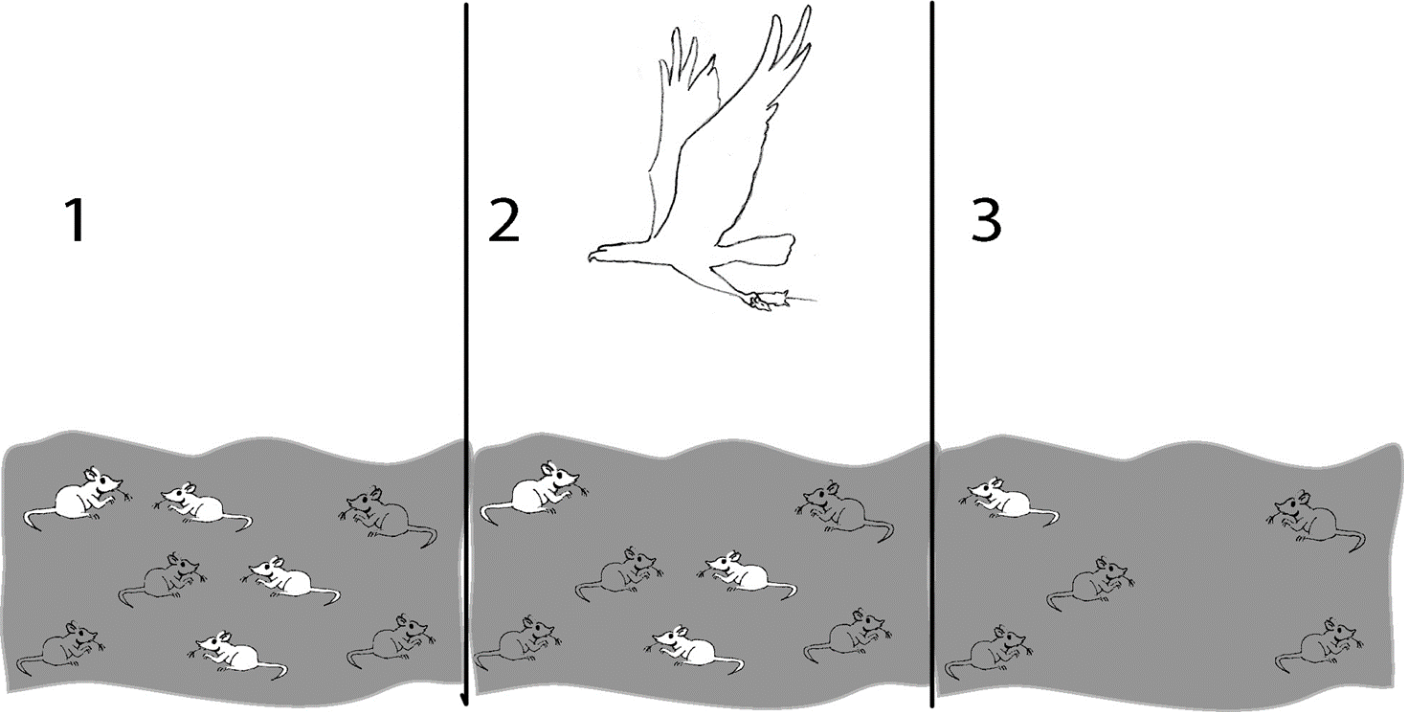 1

2

3