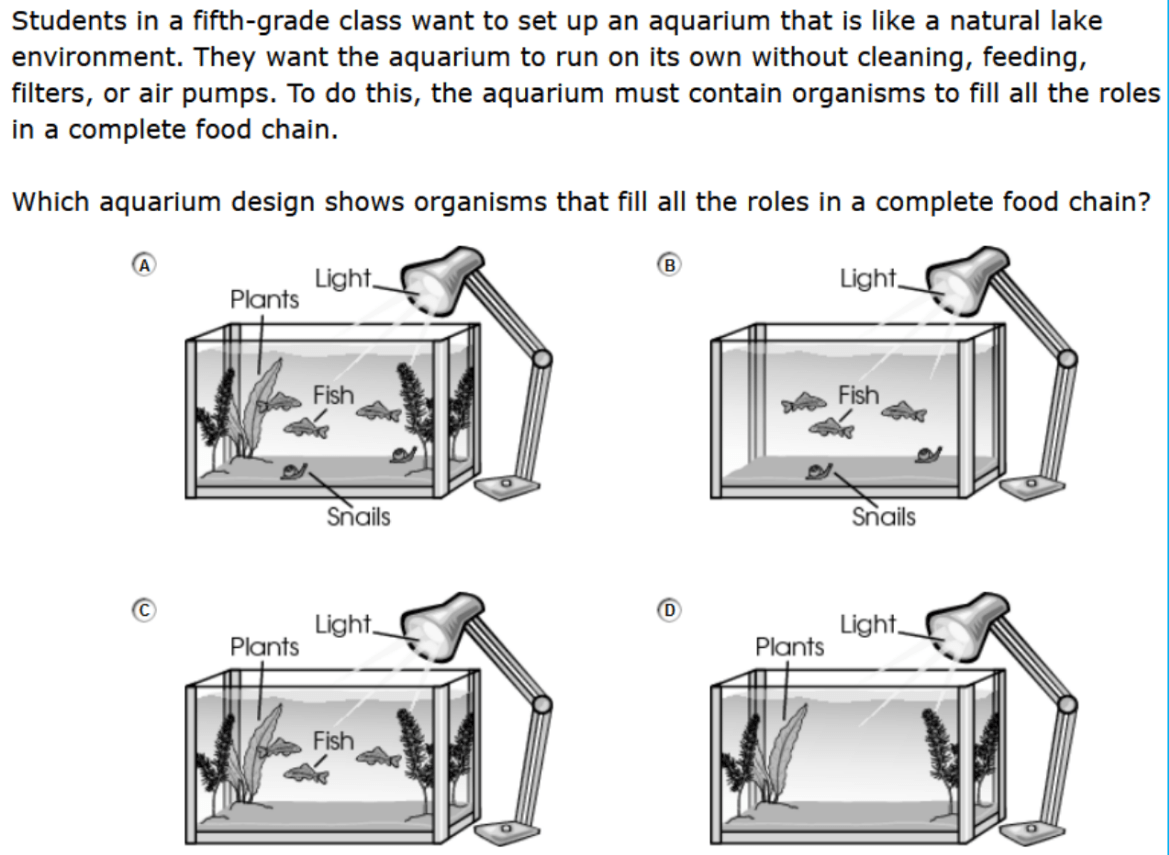 Students in a fifth-grade class want to set up an aquarium that is like a natural lake environment. They want the aquarium to run on its own without cleaning, feeding, filters, or air pumps. To do this, the aquarium must contain organisms to fill all the roles in a complete food chain.

Which aquarium design shows organisms that fill all the roles in a complete food chain?

A
Plants
Light
Fish
Snails

B
Light
Fish
Snails

C
Plants
Light
Fish

D
Plants
Light