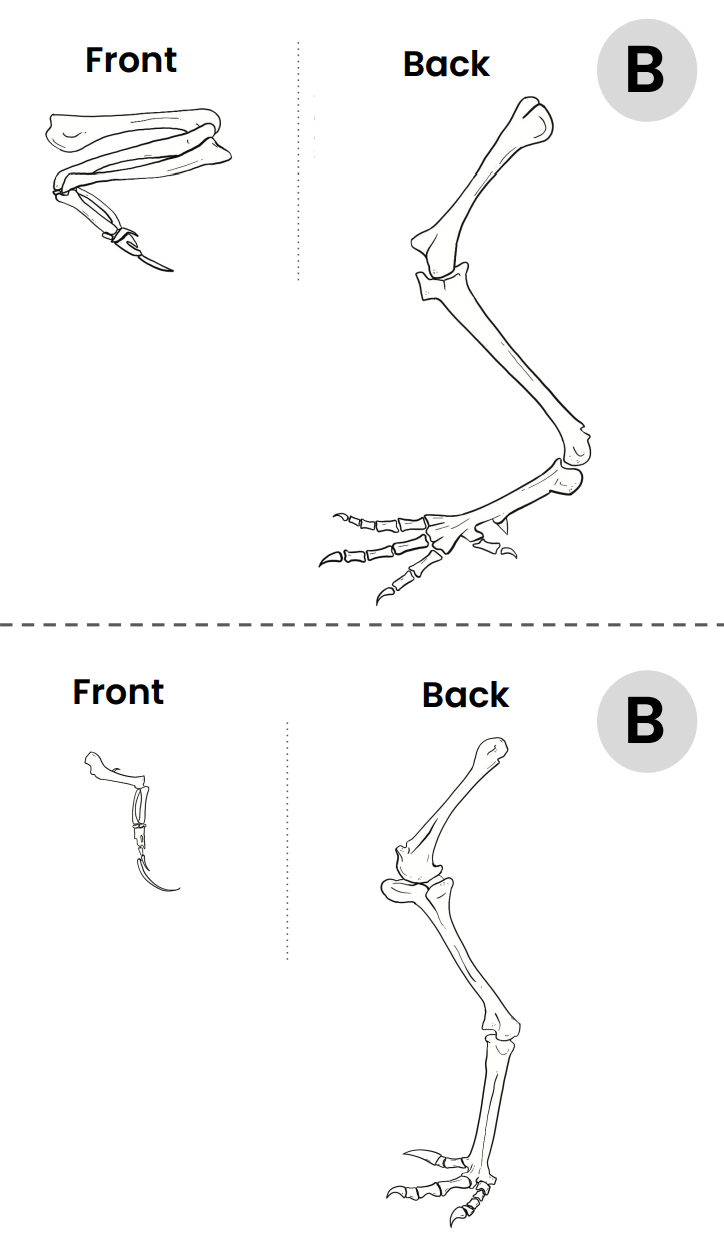 Front

Back

B

Front

Back

B