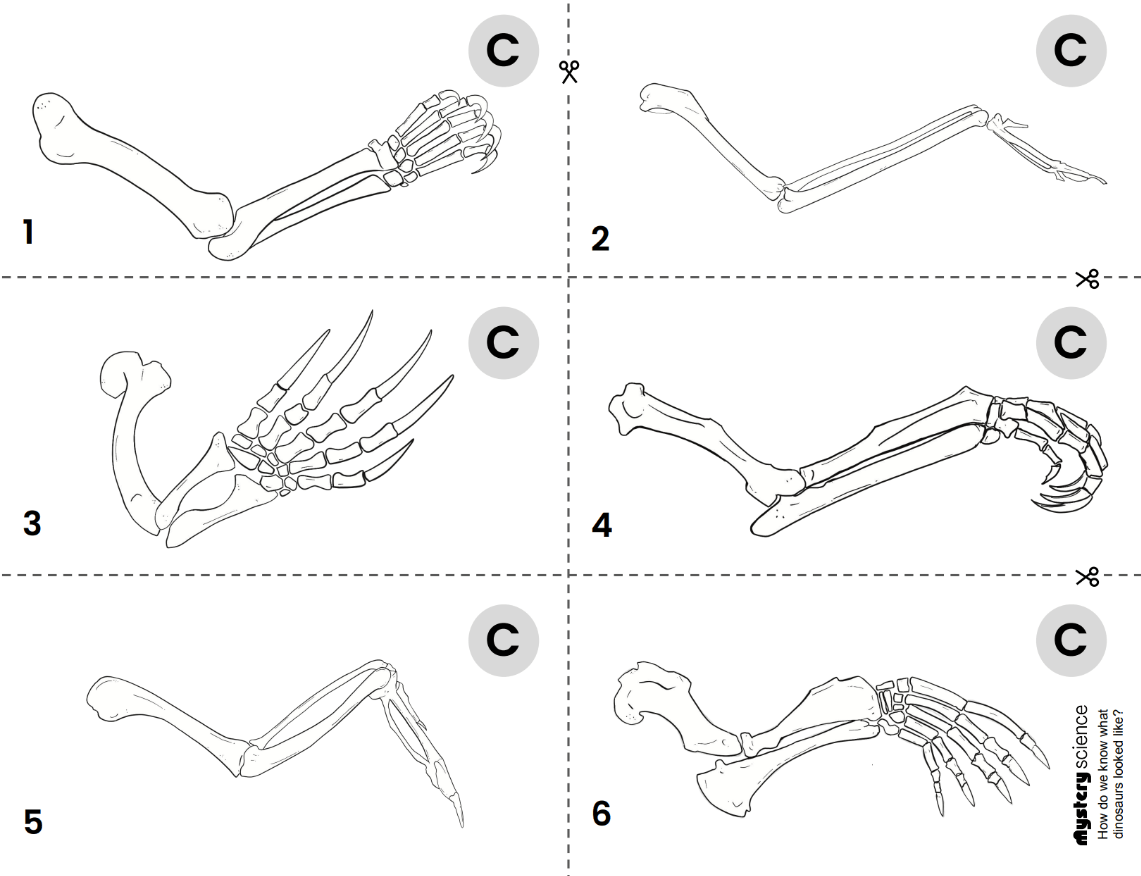 C
1

C
2

C
3

C
4

C
5

C
6

Mystery science
How do we know what dinosaurs looked like?