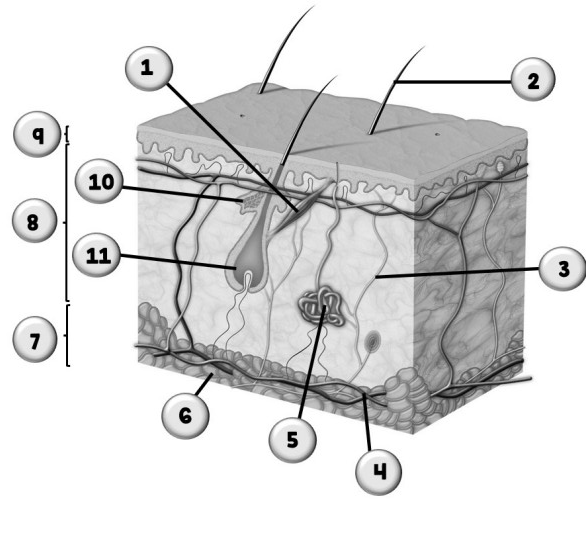 1
2
9
10
8
11
3
7
6
5
4