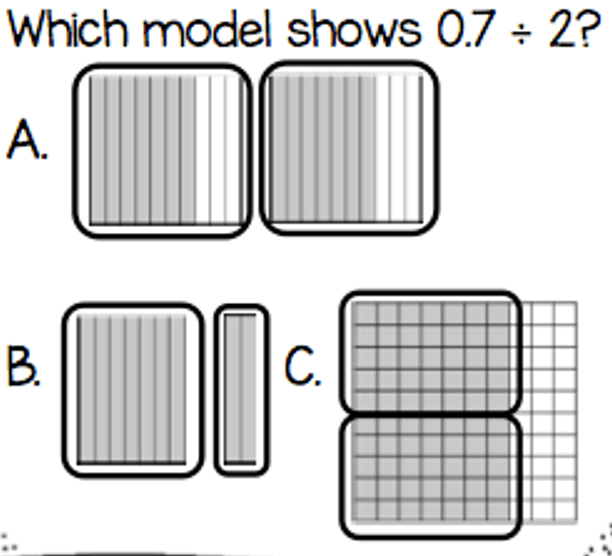 Which model shows $0.7 \div 2$?

A.

B.

C.