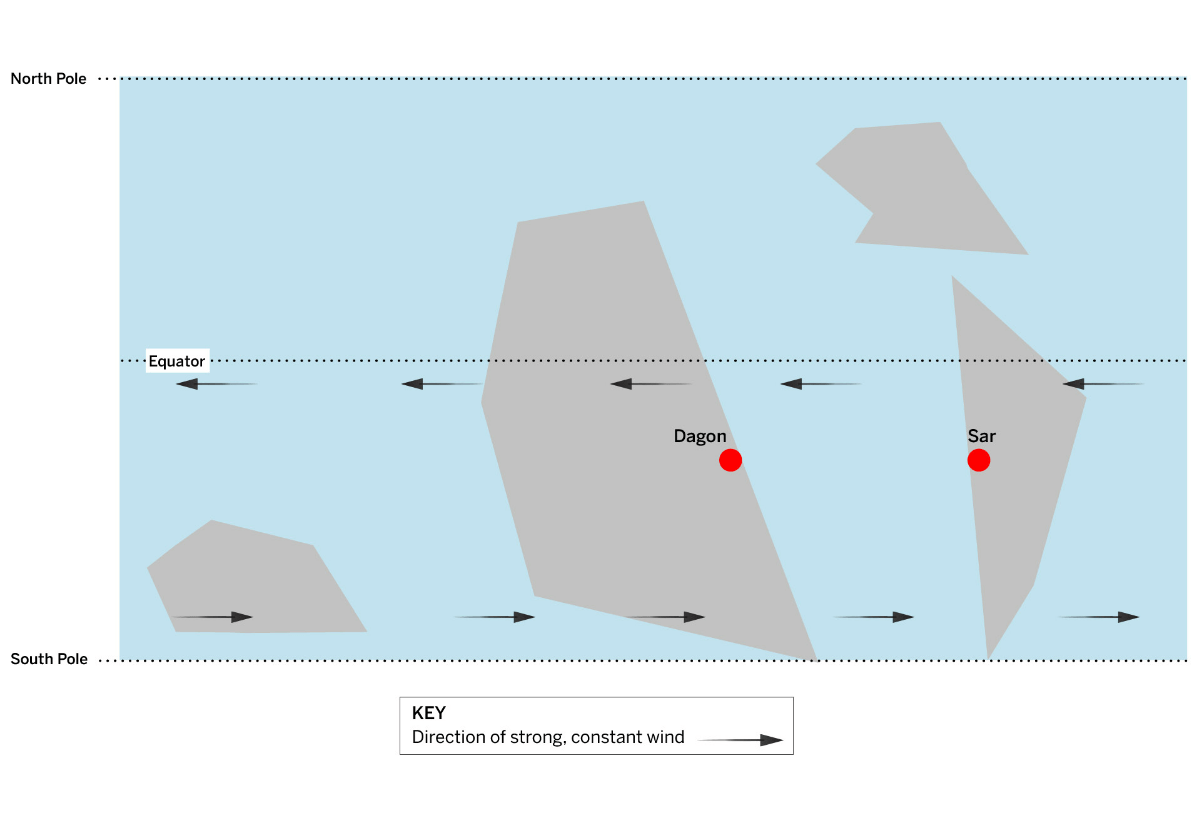 North Pole

Equator

Dagon

Sar

South Pole

KEY
Direction of strong, constant wind