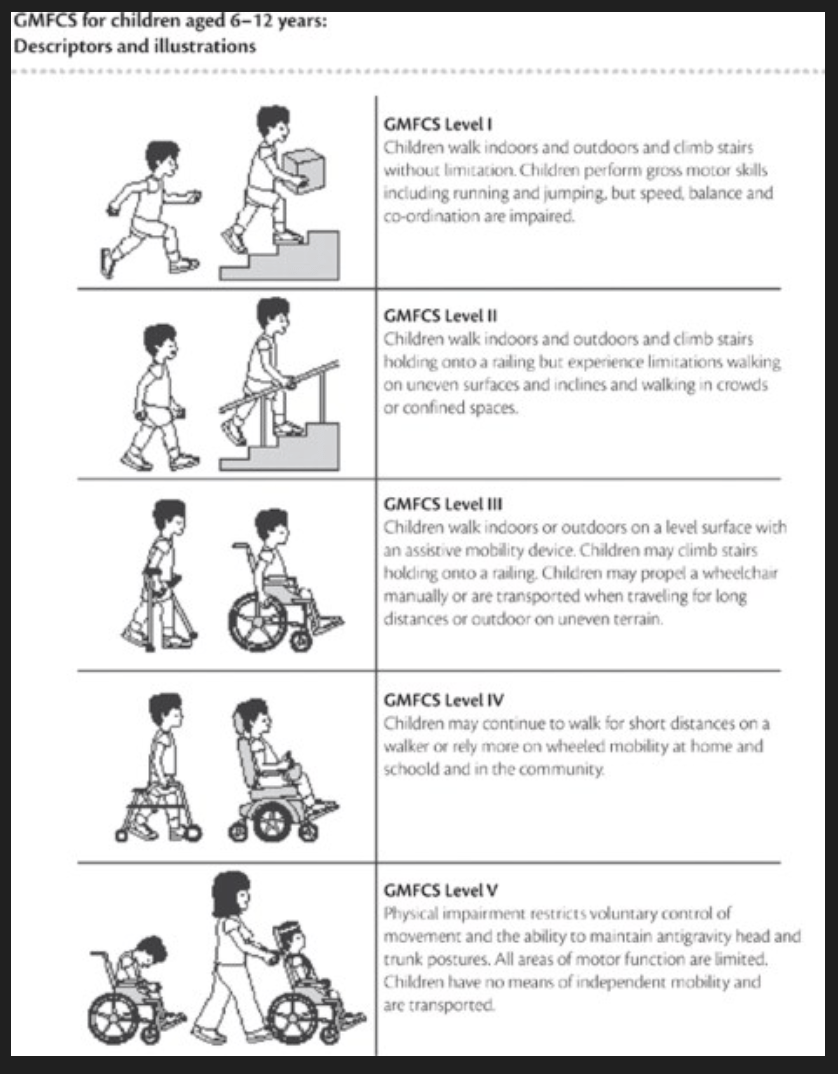 GMFCS for children aged 6–12 years:
Descriptors and illustrations

GMFCS Level I
Children walk indoors and outdoors and climb stairs without limitation. Children perform gross motor skills including running and jumping, but speed, balance and co-ordination are impaired.

GMFCS Level II
Children walk indoors and outdoors and climb stairs holding onto a railing but experience limitations walking on uneven surfaces and inclines and walking in crowds or confined spaces.

GMFCS Level III
Children walk indoors or outdoors on a level surface with an assistive mobility device. Children may climb stairs holding onto a railing. Children may propel a wheelchair manually or are transported when traveling for long distances or outdoor on uneven terrain.

GMFCS Level IV
Children may continue to walk for short distances on a walker or rely more on wheeled mobility at home and schoold and in the community.

GMFCS Level V
Physical impairment restricts voluntary control of movement and the ability to maintain antigravity head and trunk postures. All areas of motor function are limited. Children have no means of independent mobility and are transported.