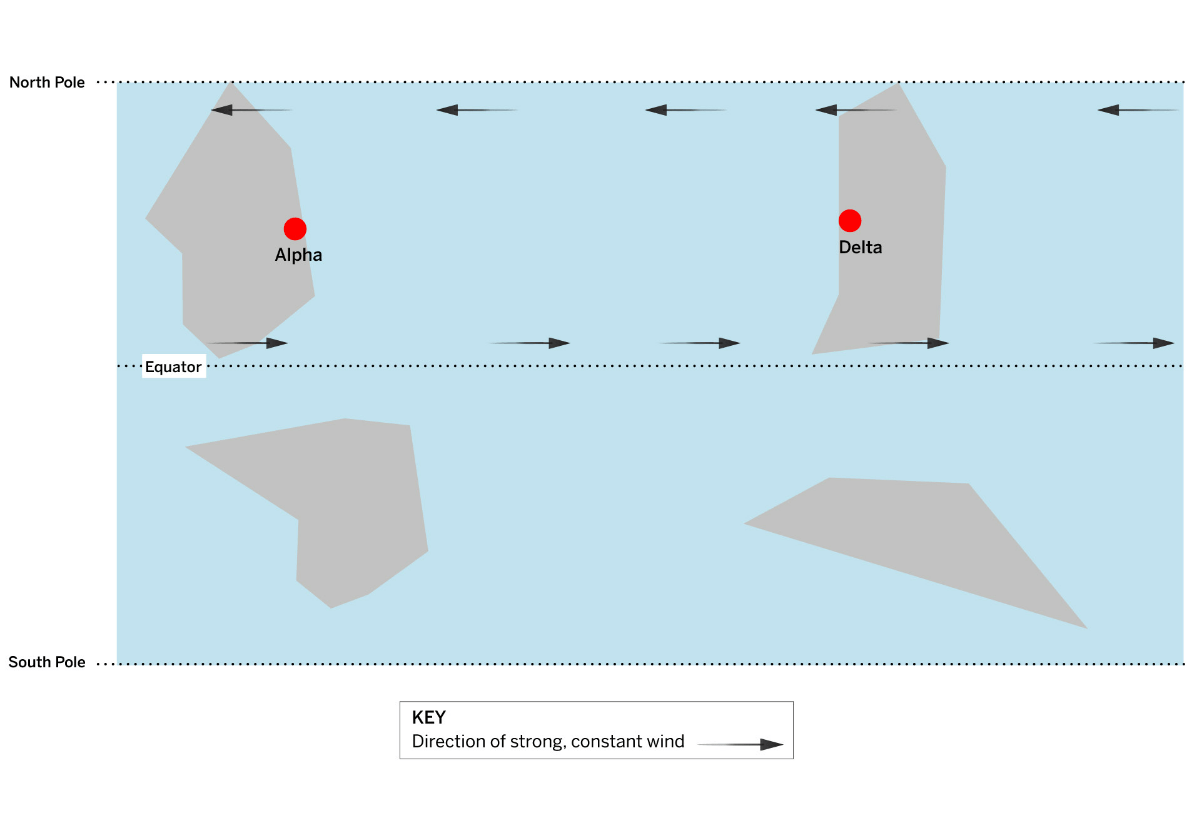 North Pole

Alpha

Delta

Equator

South Pole

KEY
Direction of strong, constant wind