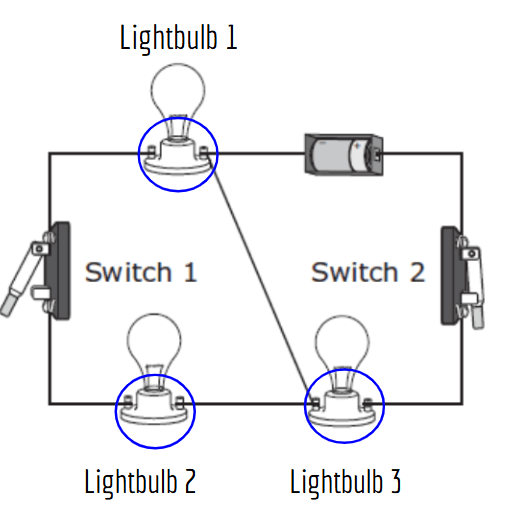 Lightbulb 1

Switch 1

Switch 2

Lightbulb 2

Lightbulb 3