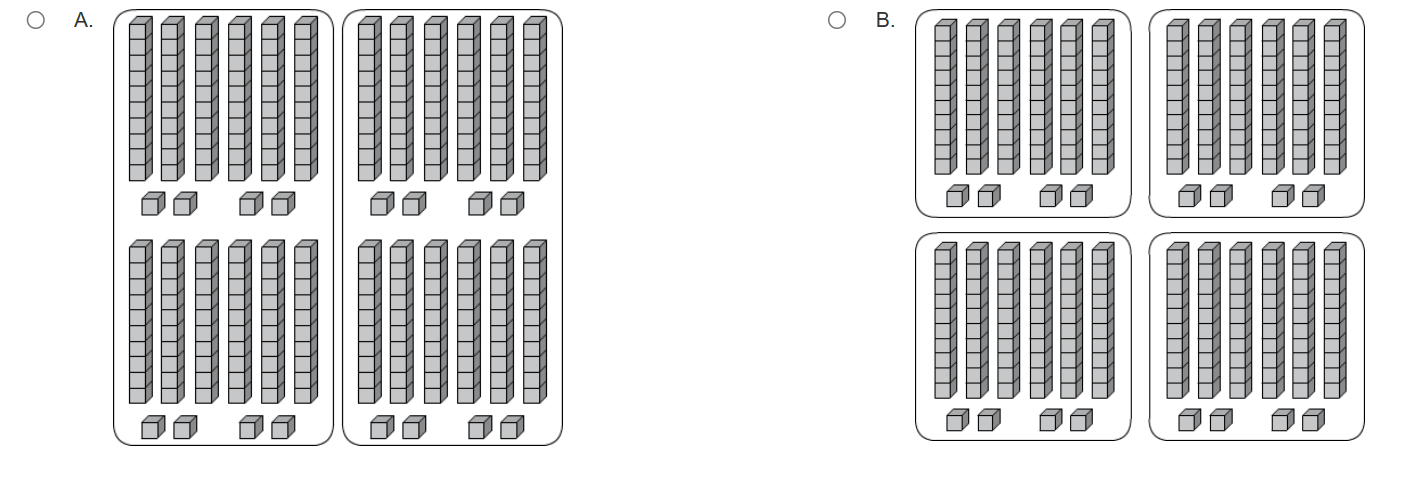 A.

B.