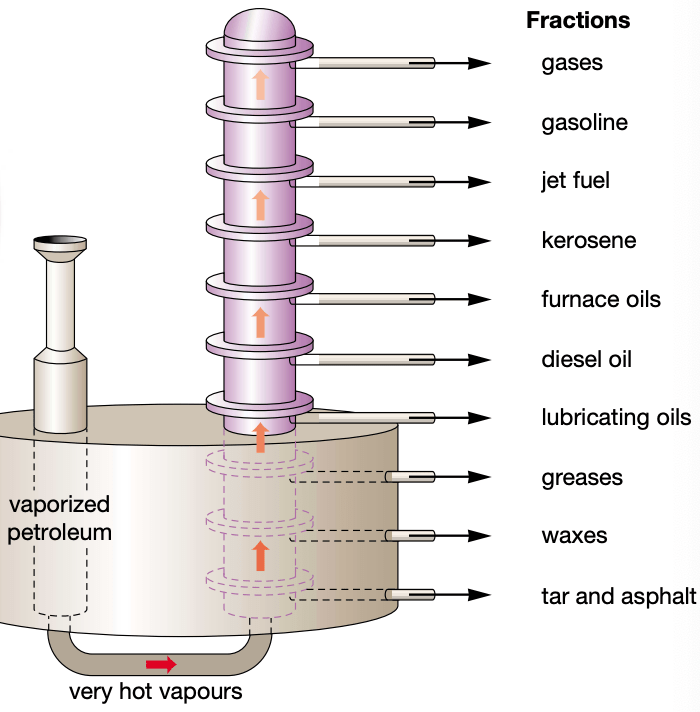 Fractions
gases
gasoline
jet fuel
kerosene
furnace oils
diesel oil
lubricating oils
greases
waxes
tar and asphalt

vaporized petroleum

very hot vapours