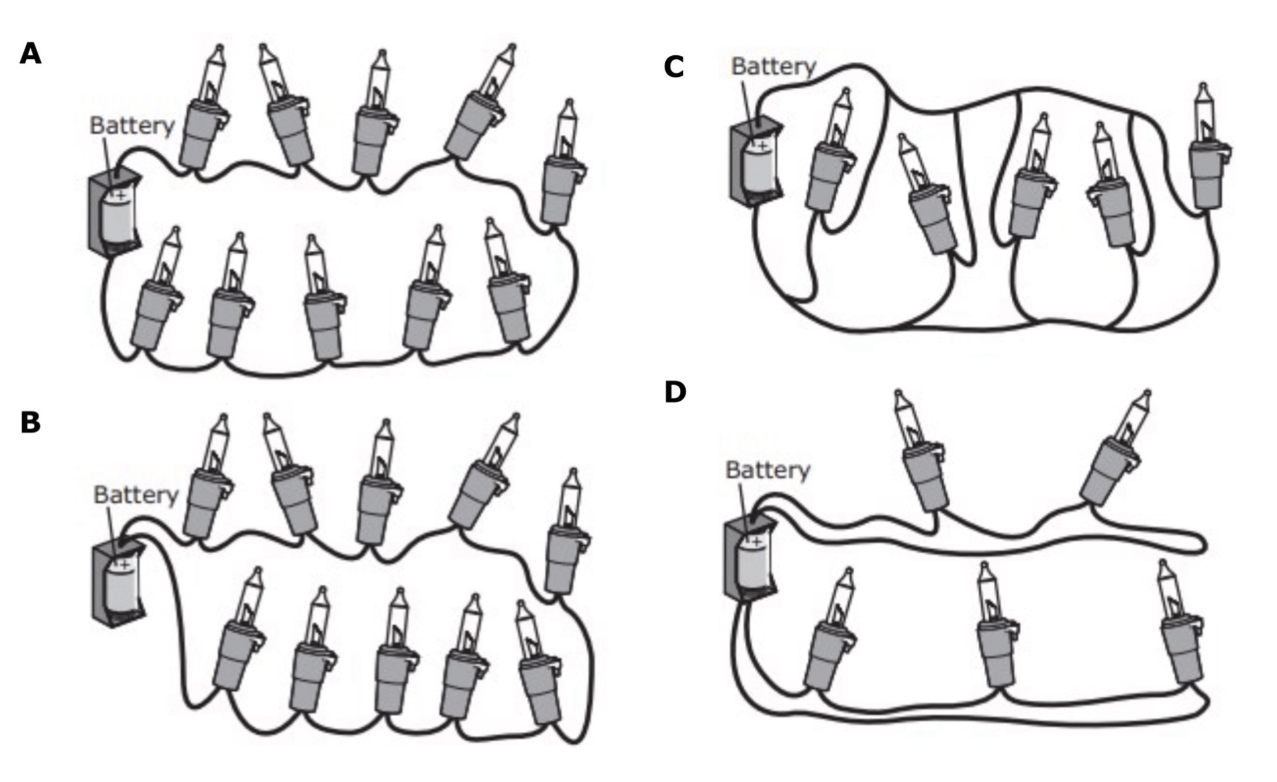 A

Battery

+

B

Battery

+

C

Battery

+

D

Battery

+