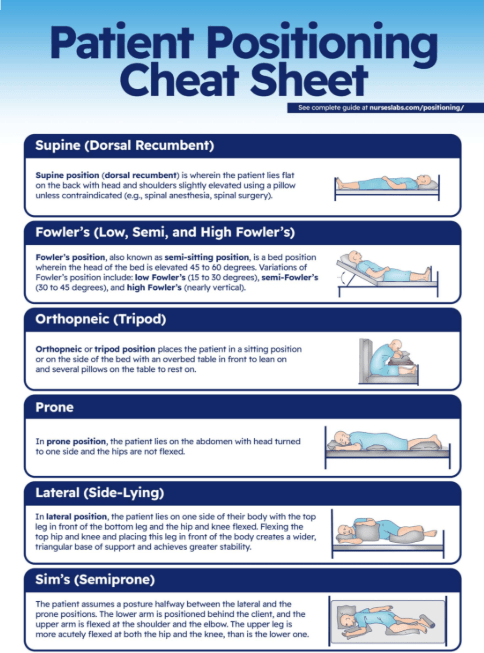 Patient Positioning Cheat Sheet

See complete guide at nurseslabs.com/positioning/

Supine (Dorsal Recumbent)

Supine position (dorsal recumbent) is wherein the patient lies flat on the back with head and shoulders slightly elevated using a pillow unless contraindicated (e.g., spinal anesthesia, spinal surgery).

Fowler's (Low, Semi, and High Fowler's)

Fowler's position, also known as semi-sitting position, is a bed position wherein the head of the bed is elevated 45 to 60 degrees. Variations of Fowler's position include: low Fowler's (15 to 30 degrees), semi-Fowler's (30 to 45 degrees), and high Fowler's (nearly vertical).

Orthopneic (Tripod)

Orthopneic or tripod position places the patient in a sitting position or on the side of the bed with an overbed table in front to lean on and several pillows on the table to rest on.

Prone

In prone position, the patient lies on the abdomen with head turned to one side and the hips are not flexed.

Lateral (Side-Lying)

In lateral position, the patient lies on one side of their body with the top leg in front of the bottom leg and the hip and knee flexed. Flexing the top hip and knee and placing this leg in front of the body creates a wider, triangular base of support and achieves greater stability.

Sim's (Semiprone)

The patient assumes a posture halfway between the lateral and the prone positions. The lower arm is positioned behind the client, and the upper arm is flexed at the shoulder and the elbow. The upper leg is more acutely flexed at both the hip and the knee, than is the lower one.