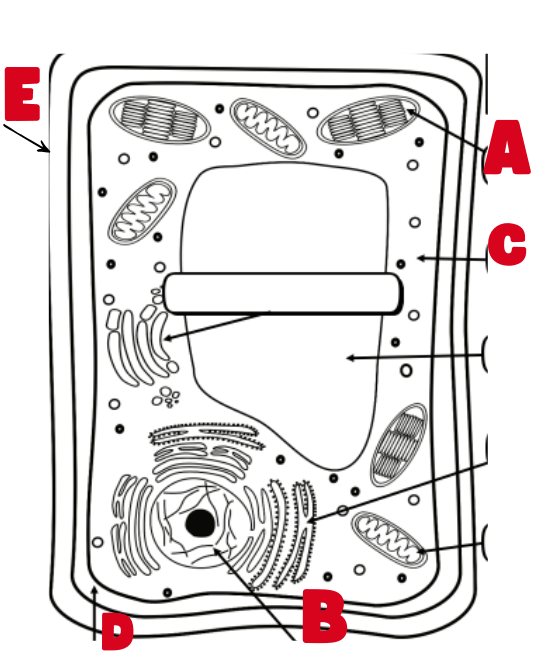 E

A

C

D

B