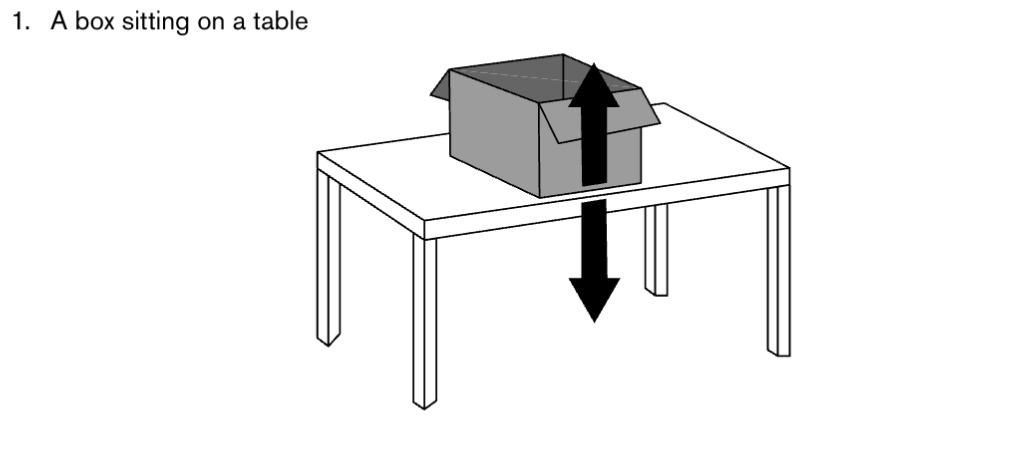 1. A box sitting on a table