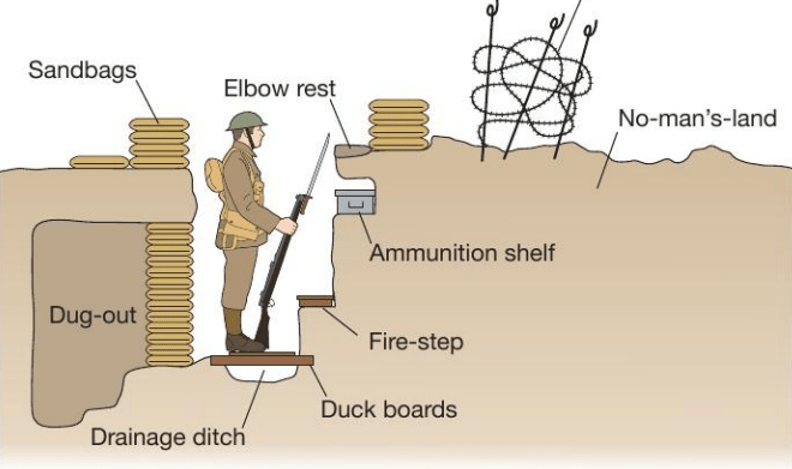 Sandbags

Elbow rest

No-man's-land

Ammunition shelf

Dug-out

Fire-step

Duck boards

Drainage ditch