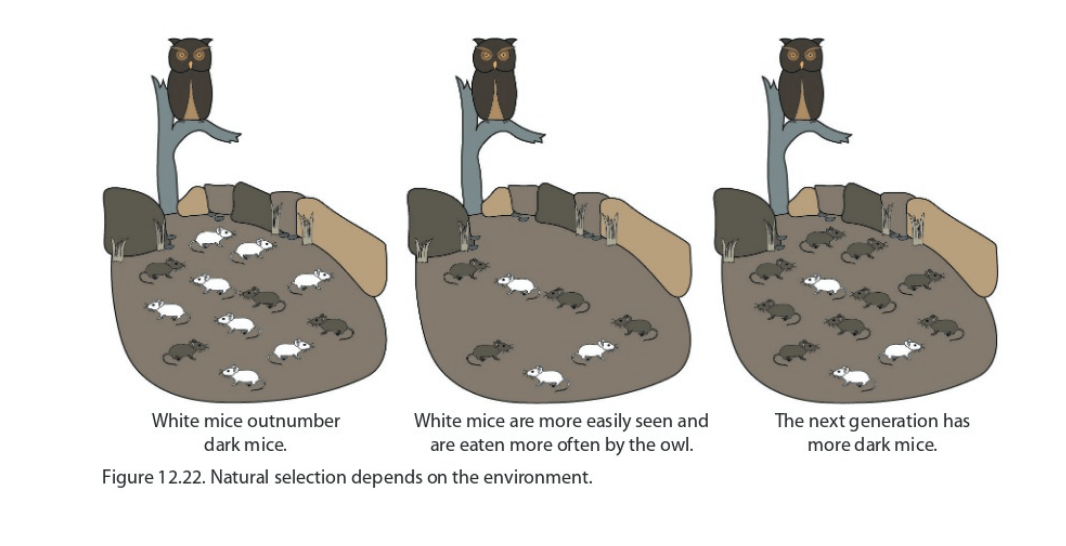 White mice outnumber dark mice.

White mice are more easily seen and are eaten more often by the owl.

The next generation has more dark mice.

Figure 12.22. Natural selection depends on the environment.